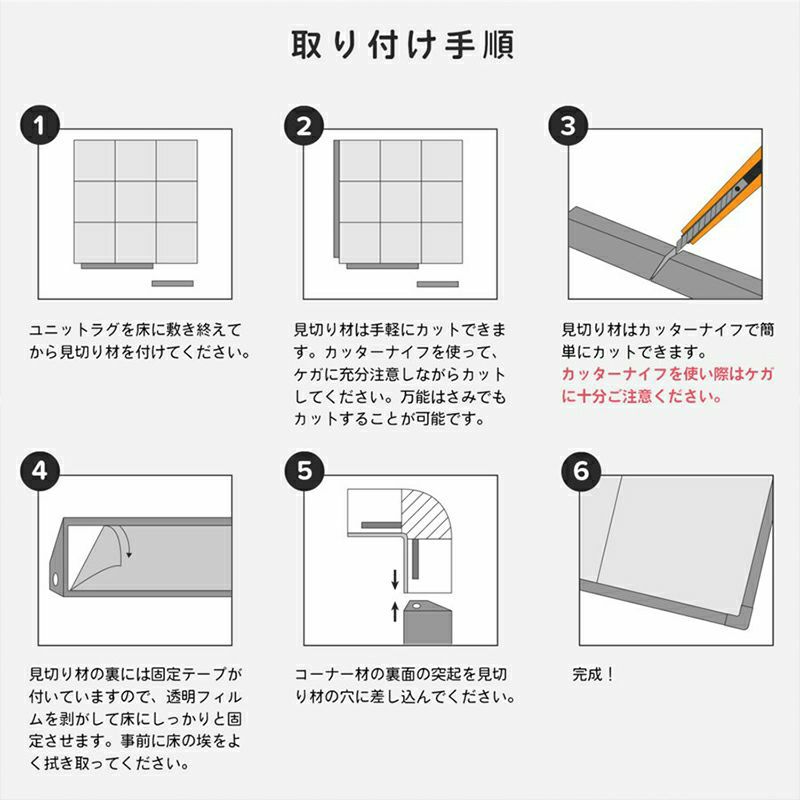 取り付け手順

1

ユニットラグを床に敷き終えてから見切り材を付けてください。

2

見切り材は手軽にカットできます。カッターナイフを使って、ケガに充分注意しながらカットしてください。万能はさみでもカットすることが可能です。

3

見切り材はカッターナイフで簡単にカットできます。
カッターナイフを使い際はケガに十分ご注意ください。

4

見切り材の裏には固定テープが付いていますので、透明フィルムを剥がして床にしっかりと固定させます。事前に床の埃をよく拭き取ってください。

5

コーナー材の裏面の突起を見切り材の穴に差し込んでください。

6

完成！