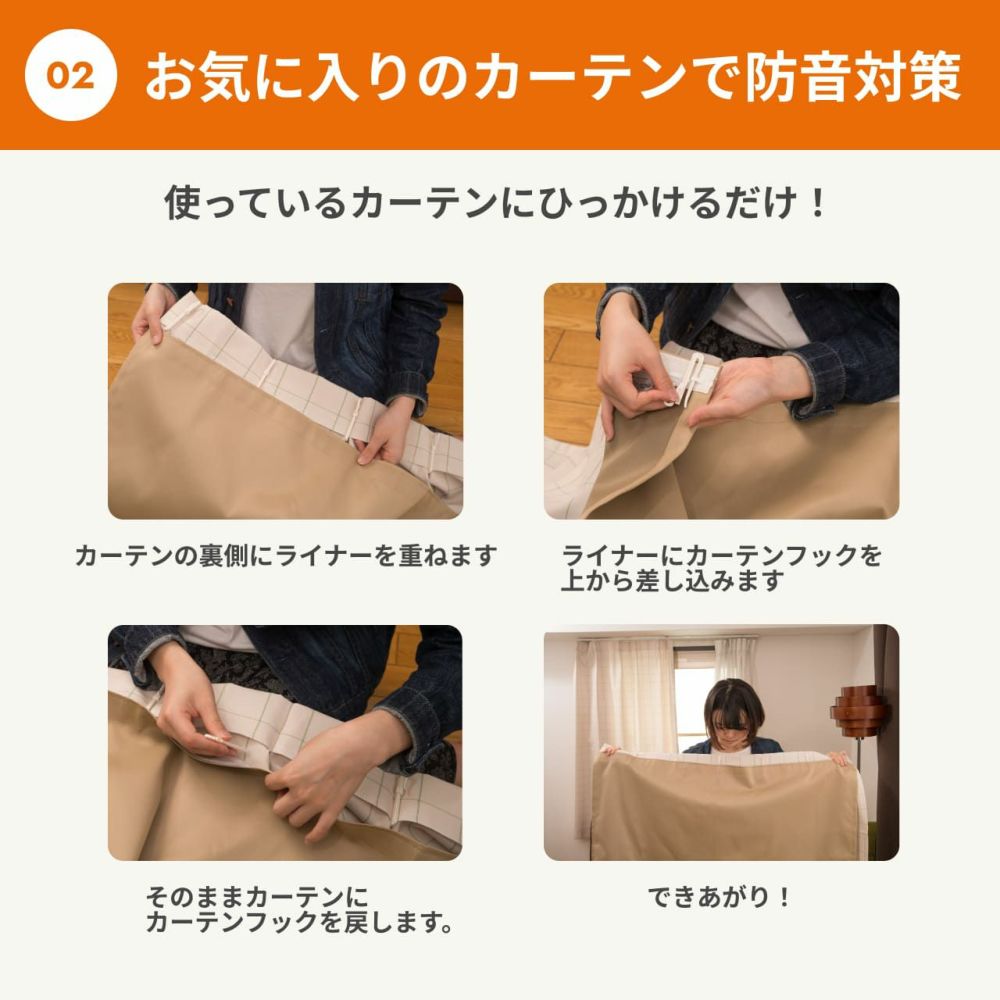 02 お気に入りのカーテンで防音対策

使っているカーテンにひっかけるだけ！

カーテンの裏側にライナーを重ねます

ライナーにカーテンフックを上から差し込みます

そのままカーテンにカーテンフックを戻します。

できあがり！