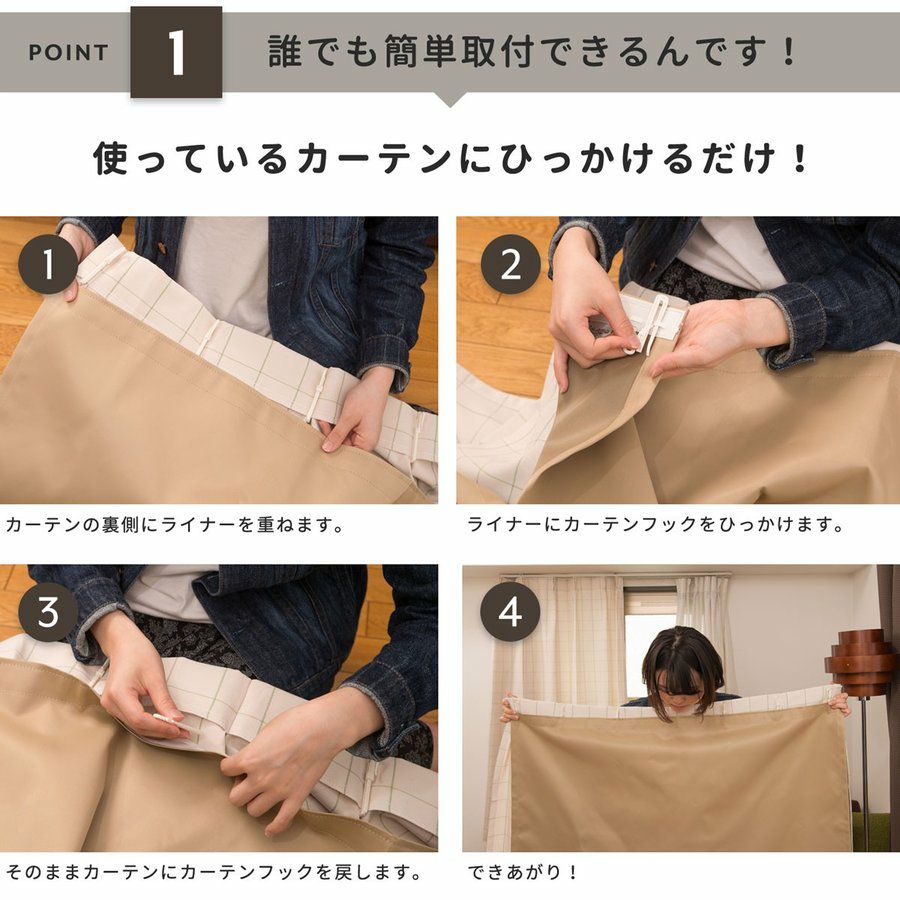 POINT 1 誰でも簡単取付できるんです！

使っているカーテンにひっかけるだけ！

1

カーテンの裏側にライナーを重ねます。

2

ライナーにカーテンフックをひっかけます。

3

そのままカーテンにカーテンフックを戻します。

4

できあがり！