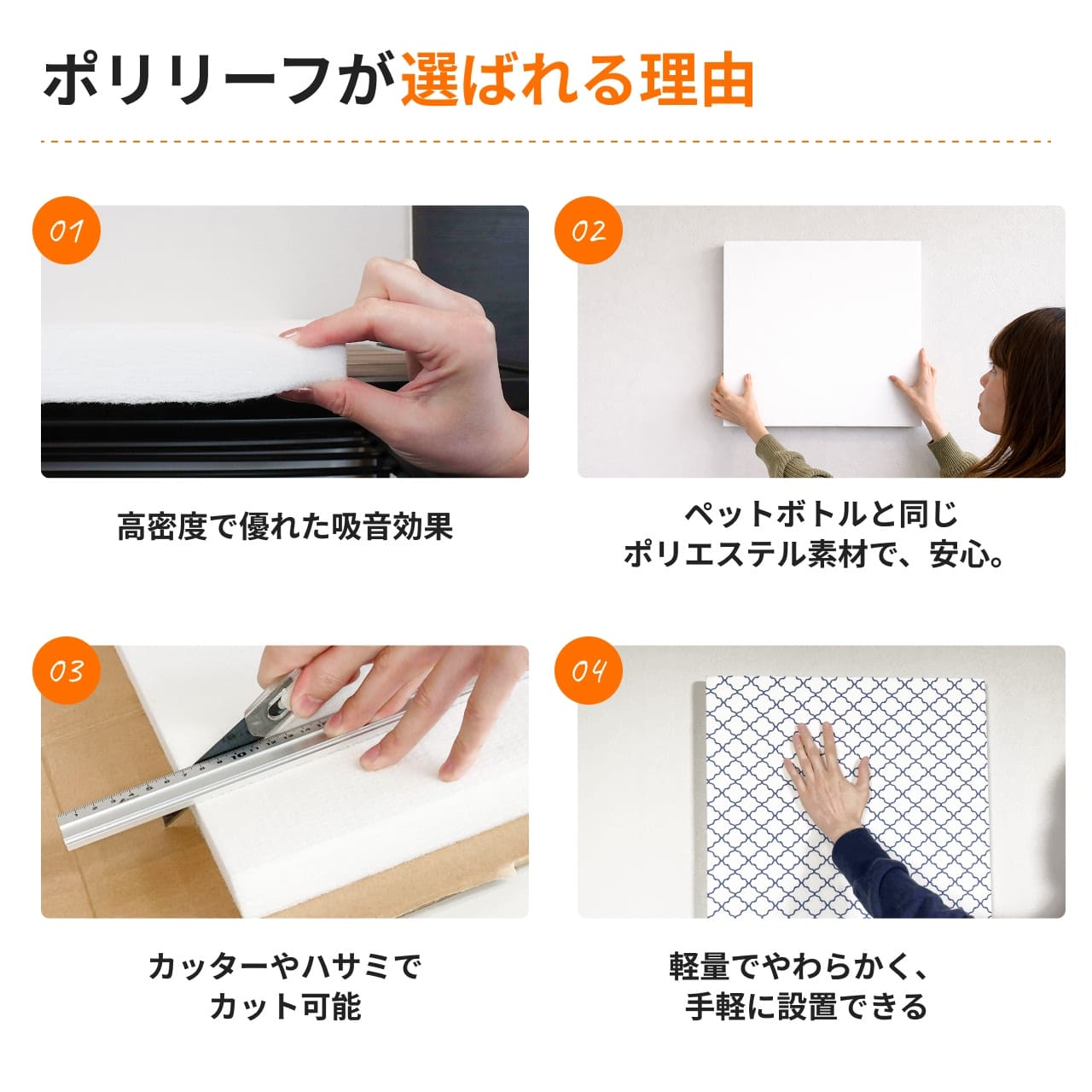 ポリリーフが選ばれる理由

01

高密度で優れた吸音効果

02

ペットボトルと同じ
ポリエステル素材で、安心。

03

カッターやハサミで
カット可能

04

軽量でやわらかく、
手軽に設置できる