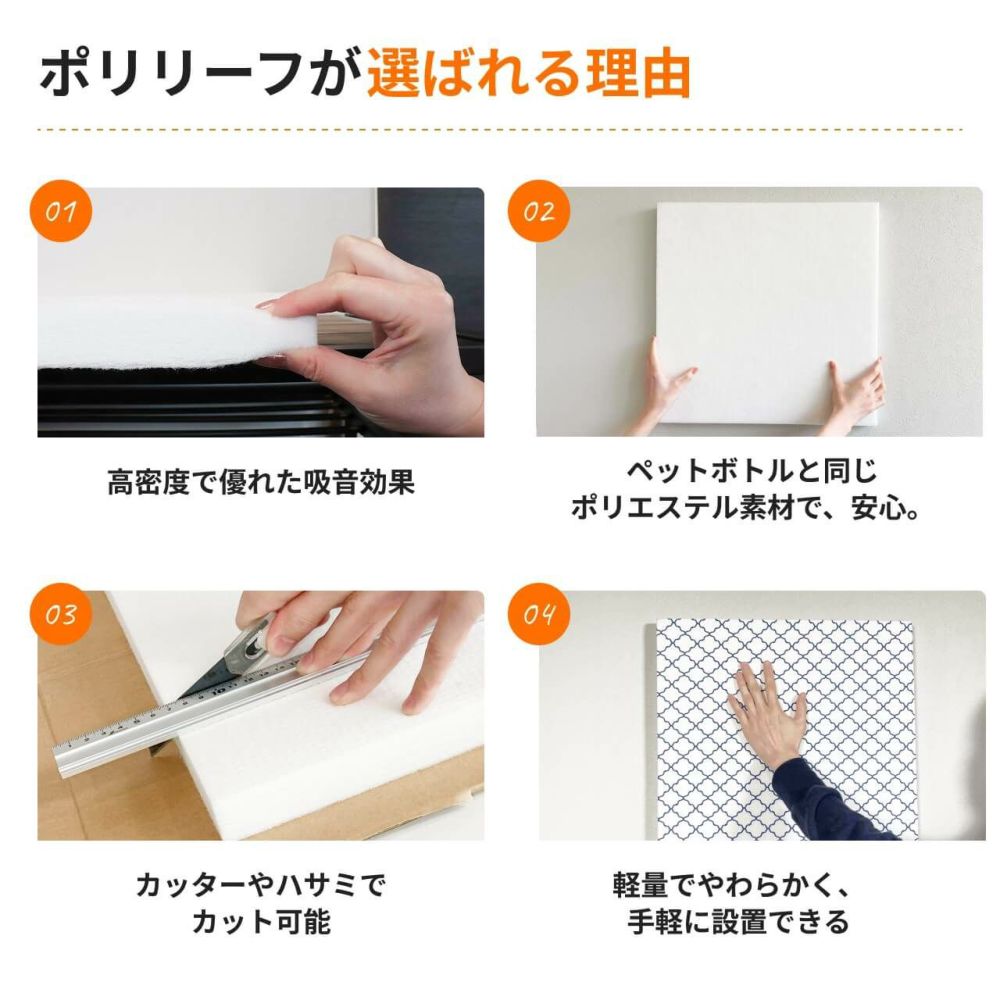 ポリリーフが選ばれる理由

01

高密度で優れた吸音効果

02

ペットボトルと同じ
ポリエステル素材で、安心。

03

カッターやハサミで
カット可能

04

軽量でやわらかく、
手軽に設置できる