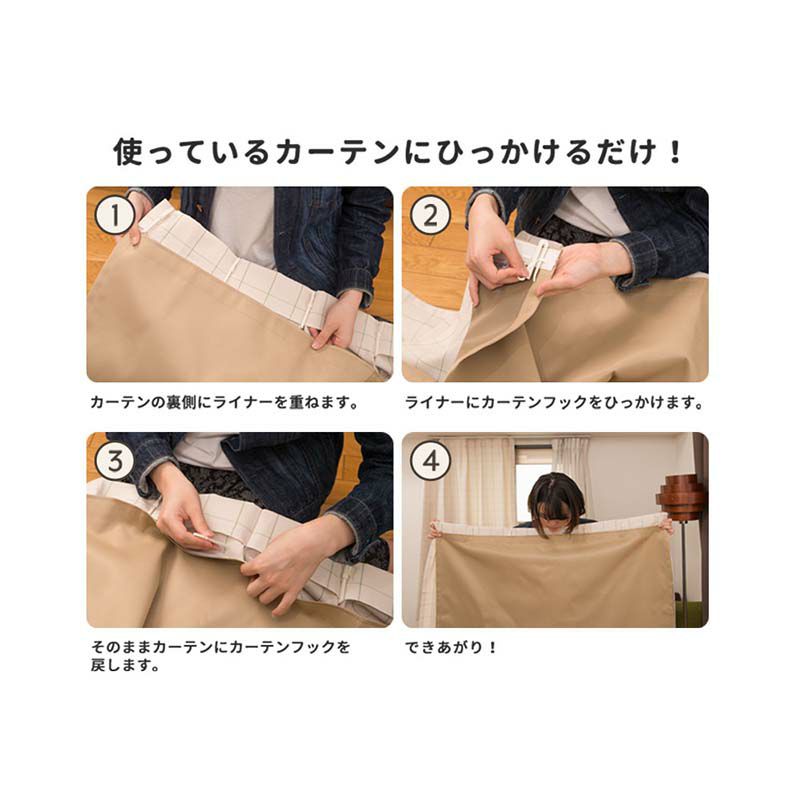 使っているカーテンにひっかけるだけ！

1

カーテンの裏側にライナーを重ねます。

2

ライナーにカーテンフックをひっかけます。

3

そのままカーテンにカーテンフックを戻します。

4

できあがり！