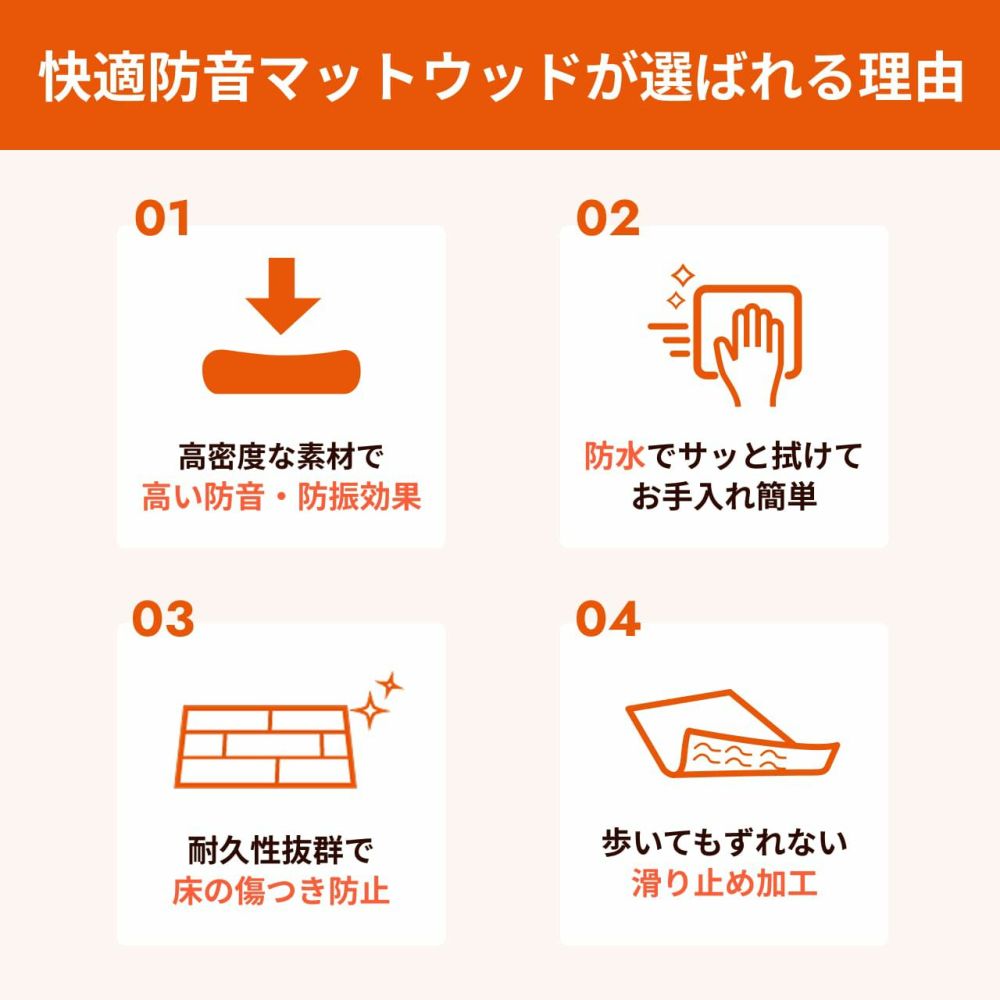 快適防音マットウッドが選ばれる理由

01

高密度な素材で
高い防音・防振効果

02

防水でサッと拭けて
お手入れ簡単

03

耐久性抜群で
床の傷つき防止

04

歩いてもずれない
滑り止め加工